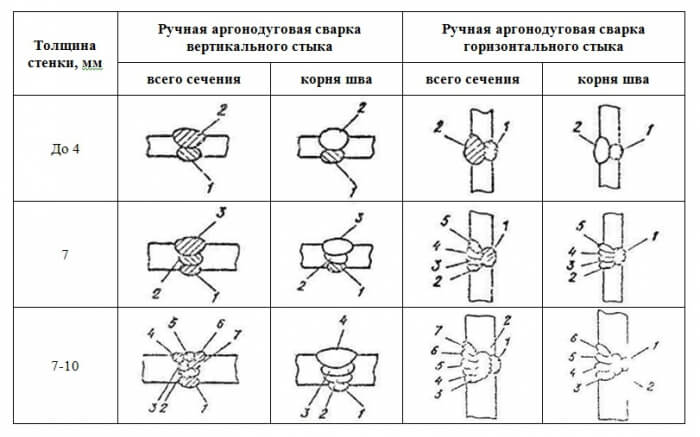 | Толщина стенки, мм | Ручная аргонодуговая сварка вертикального стыка | | Ручная аргонодуговая сварка горизонтального стыка | |
|---|---|---|---|---|
| | всего сечения | корня шва | всего сечения | корня шва |
| До 4 | 2 1 | 2 1 | 2 1 | 2 1 |
| 7 | 3 2 1 | 3 2 1 | 5 4 3 2 1 | 5 4 3 2 1 |
| 7-10 | 4 5 6 7 3 2 1 | 4 3 2 1 | 7 6 5 4 3 2 1 | 6 5 4 3 1 2 |